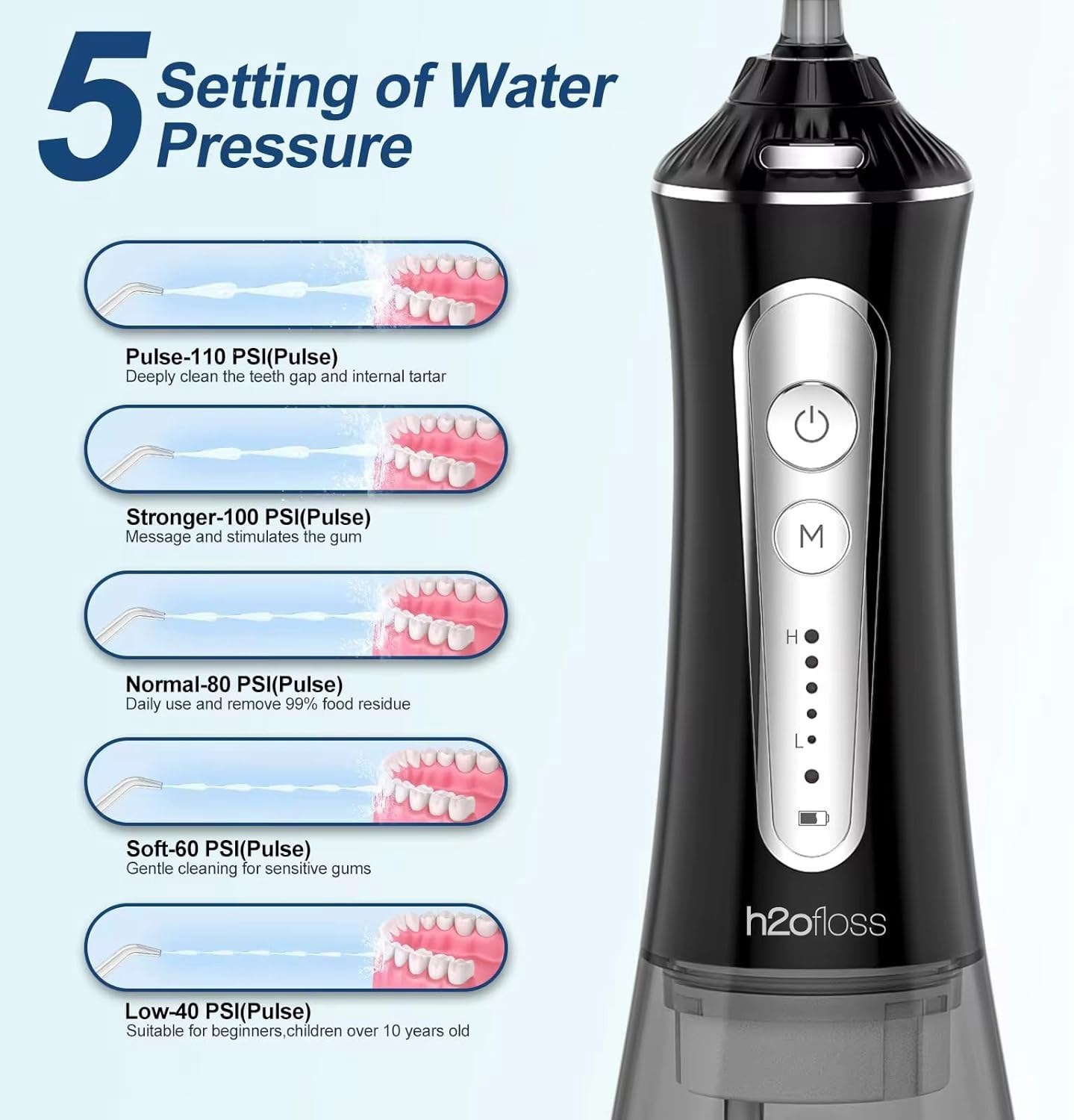 5 Setting of Water Pressure

Pulse-110 PSI(Pulse)
Deeply clean the teeth gap and internal tartar

Stronger-100 PSI(Pulse)
Message and stimulates the gum

Normal-80 PSI(Pulse)
Daily use and remove 99% food residue

Soft-60 PSI(Pulse)
Gentle cleaning for sensitive gums

Low-40 PSI(Pulse)
Suitable for beginners,children over 10 years old

M

H

L

h2ofloss